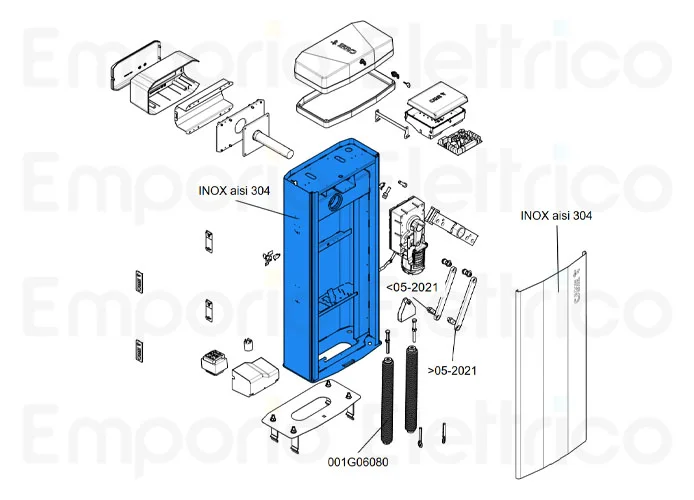 Emporio Elettrico
Emporio Elettrico
Emporio Elettrico
Emporio Elettrico

INOX aisi 304

INOX aisi 304

<05-2021

>05-2021

001G06080