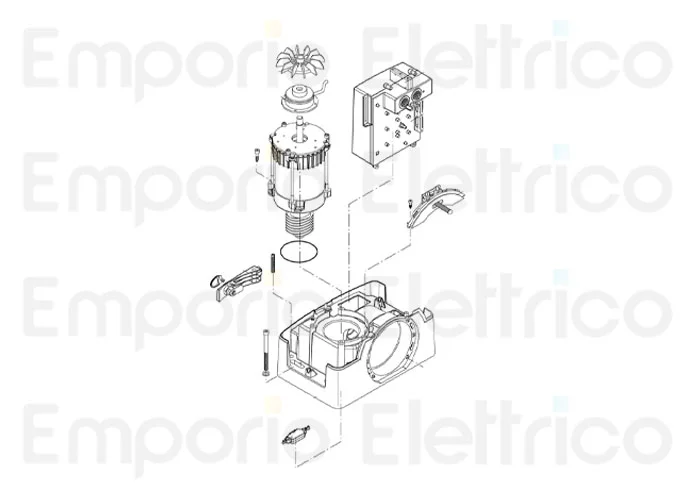 Emporio Elettrico
Emporio Elettrico
Emporio Elettrico
Emporio Elettrico