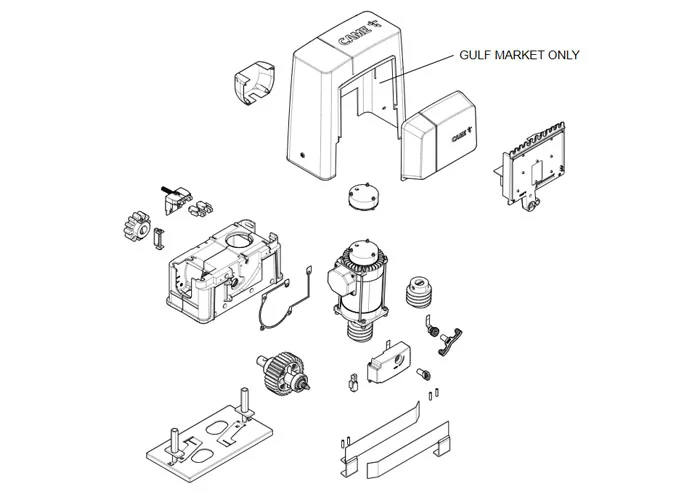 CAME
GULF MARKET ONLY
CAME