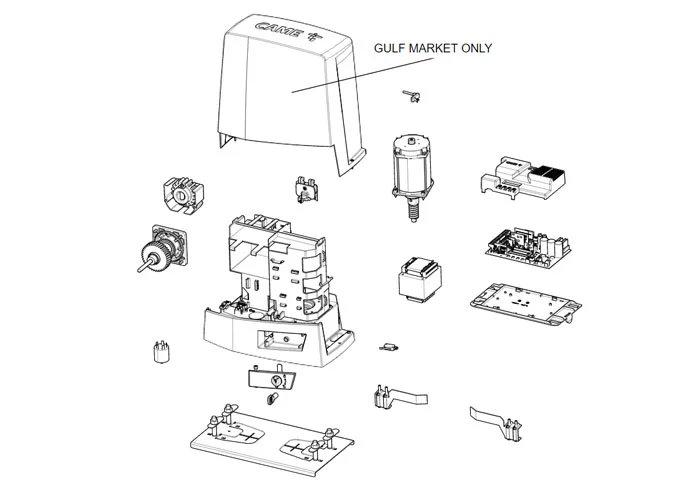 CAME

GULF MARKET ONLY