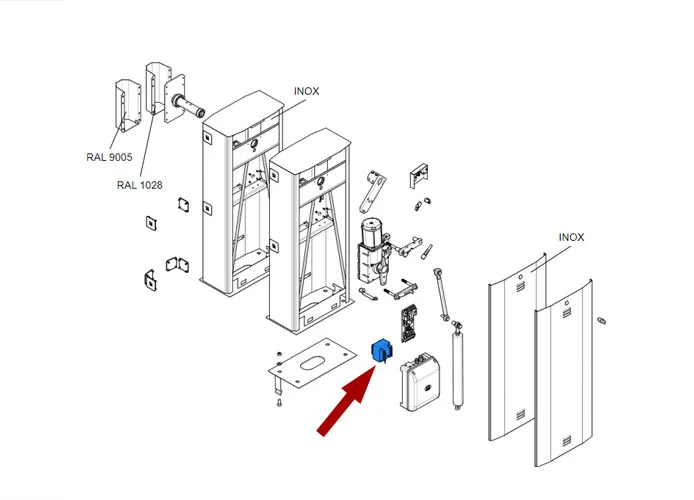 INOX
RAL 9005
RAL 1028
INOX