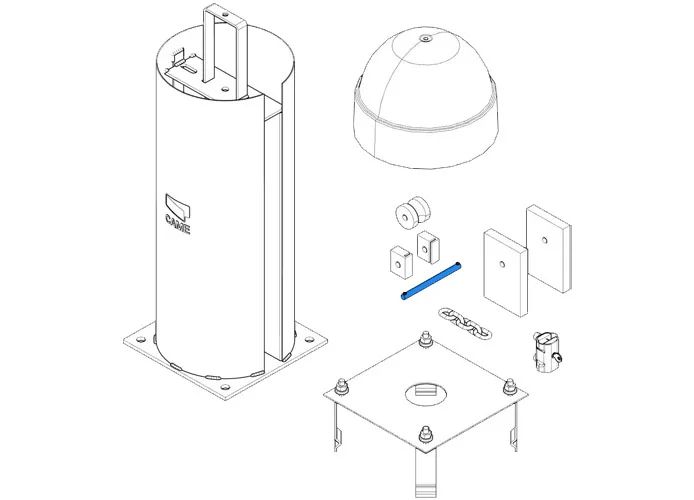 CAME