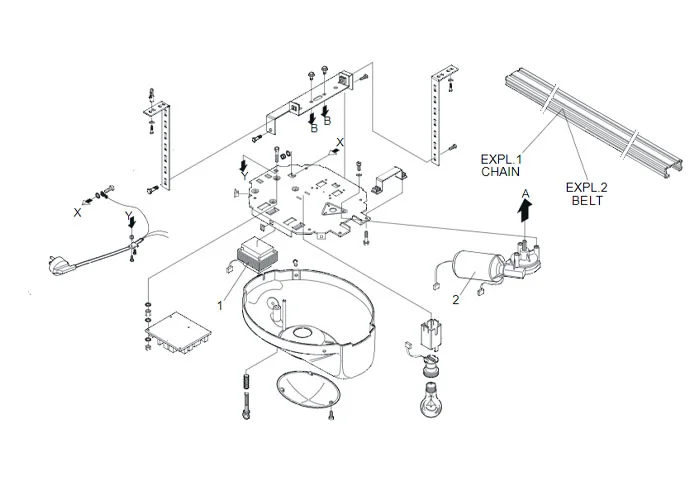 B B

X

Y

X

Y

EXPL.1
CHAIN

EXPL.2
BELT

A

1

2