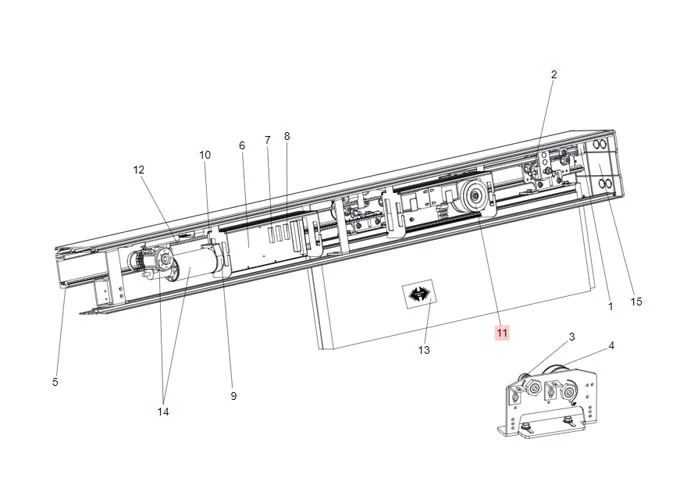 2
10
6
7
8
12
1
15
11
13
3
4
5
9
14