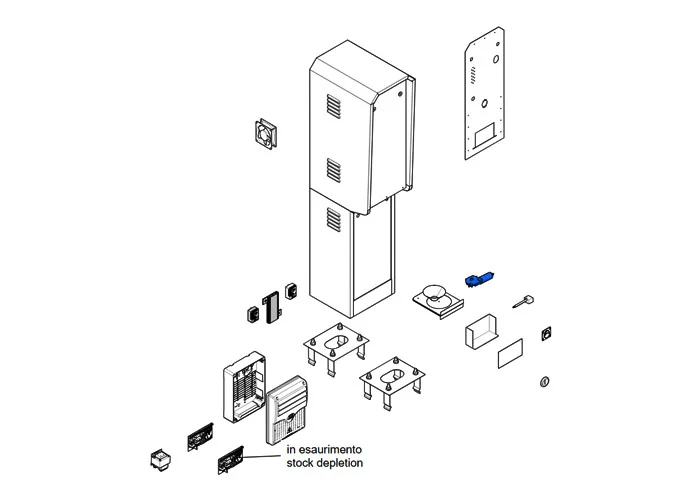 in esaurimento
stock depletion