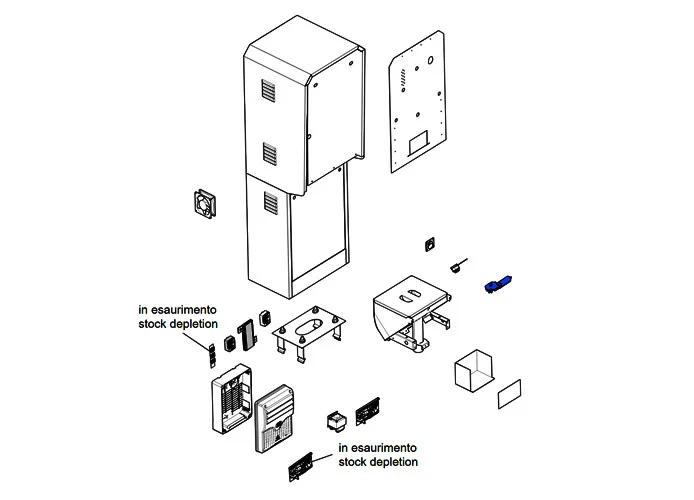 in esaurimento
stock depletion

in esaurimento
stock depletion