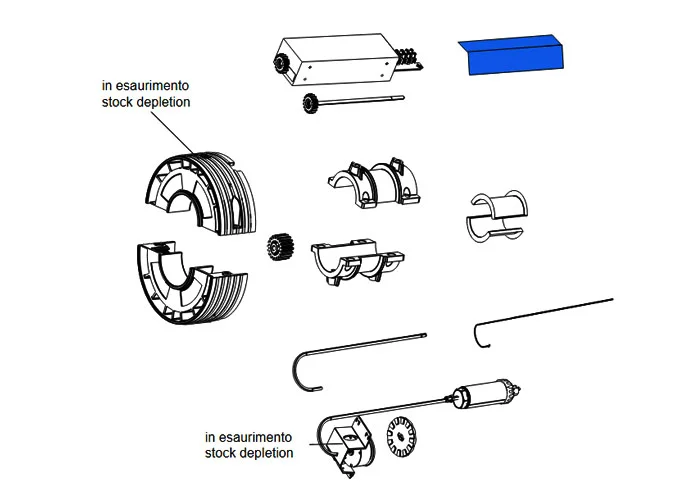 in esaurimento
stock depletion

in esaurimento
stock depletion