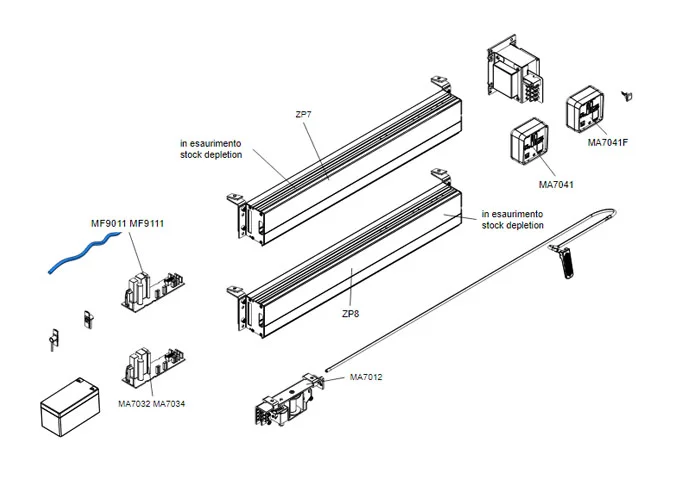 ZP7

in esaurimento
stock depletion

MA7041F

MA7041

in esaurimento
stock depletion

MF9011 MF9111

ZP8

MA7012

MA7032 MA7034