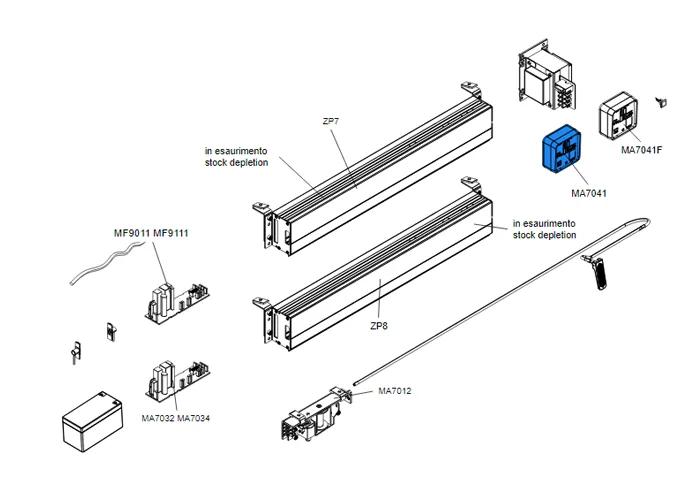 ZP7

in esaurimento
stock depletion

MA7041F

MA7041

in esaurimento
stock depletion

MF9011 MF9111

ZP8

MA7012

MA7032 MA7034