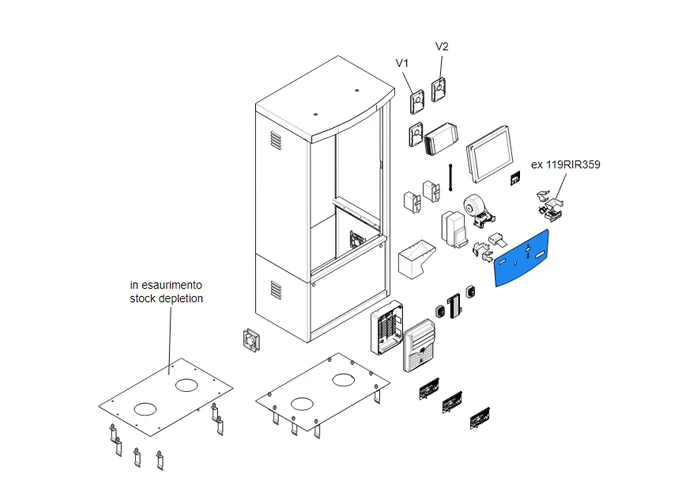 V1
V2
ex 119RIR359
in esaurimento
stock depletion