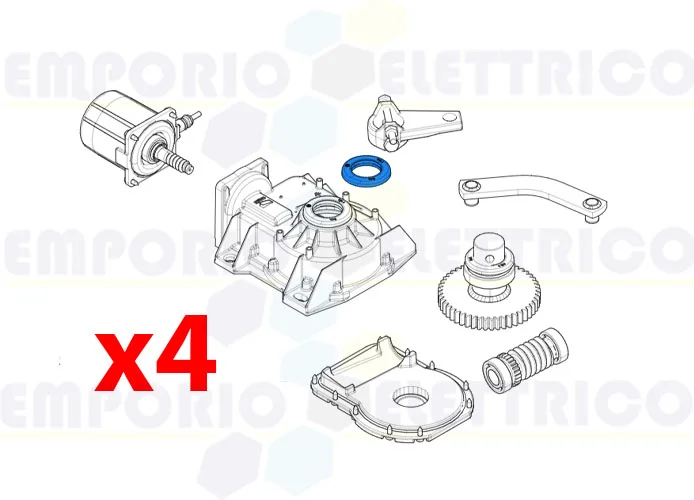 EMPORIO ELETTRICO
EMPORIO ELETTRICO
x4
EMPORIO ELETTRICO