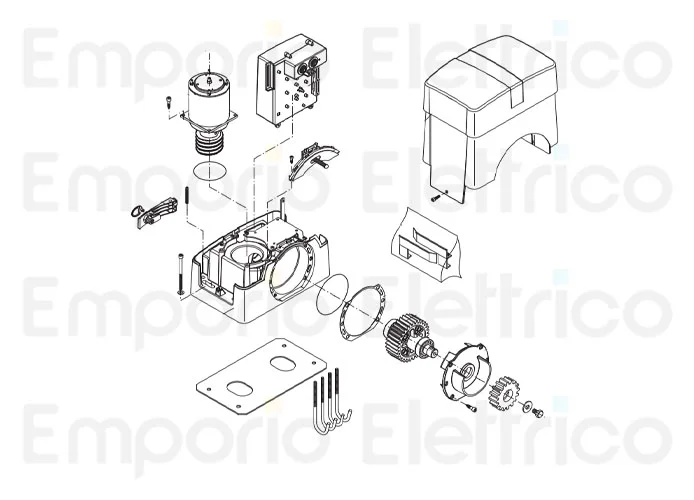 Emporio Elettrico
Emporio Elettrico
Emporio Elettrico
Emporio Elettrico