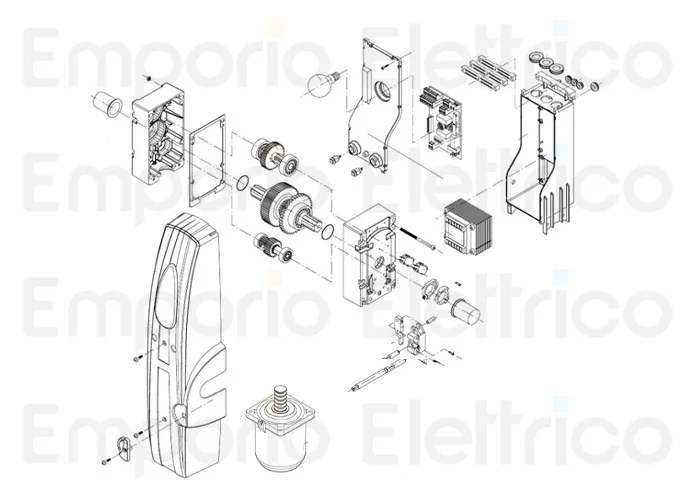 Emporio Elettrico
Emporio Elettrico
Emporio Elettrico
Emporio Elettrico