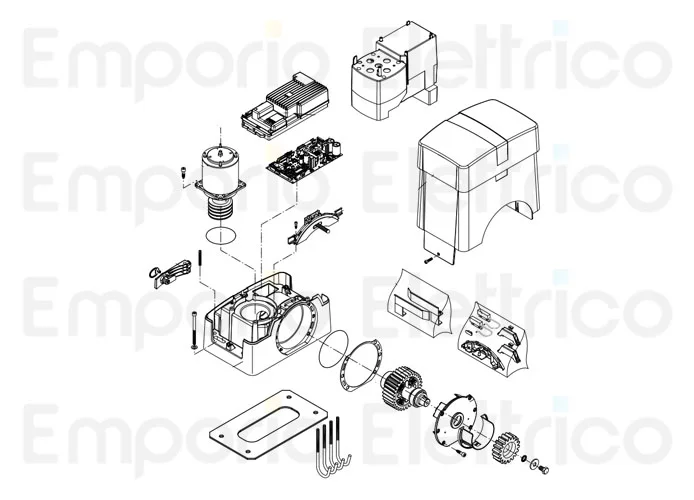 Emporio Elettrico
Emporio Elettrico
Emporio Elettrico
Emporio Elettrico