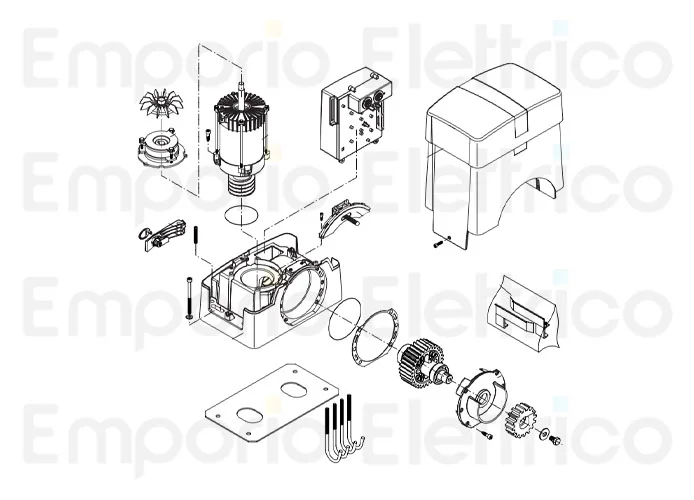 Emporio Elettrico
Emporio Elettrico
Emporio Elettrico
Emporio Elettrico