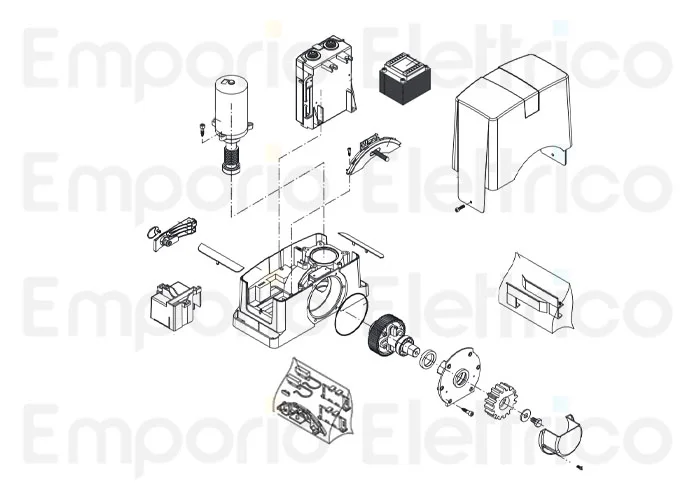 Emporio Elettrico
Emporio Elettrico
Emporio Elettrico
Emporio Elettrico