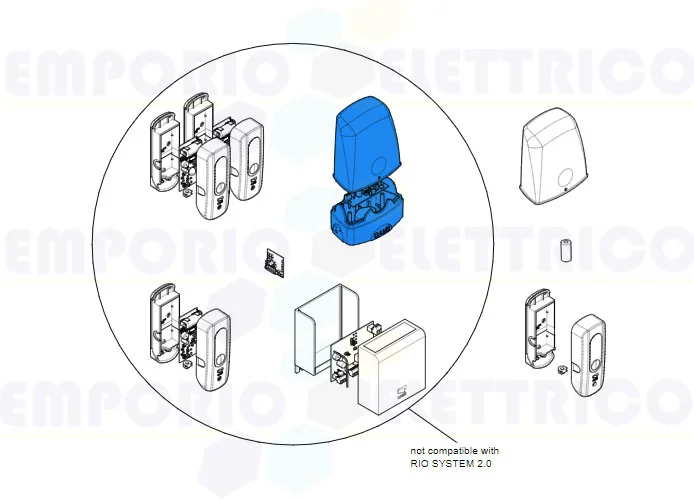 EMPORIO ELETTRICO
EMPORIO ELETTRICO
EMPORIO ELETTRICO

not compatible with
RIO SYSTEM 2.0