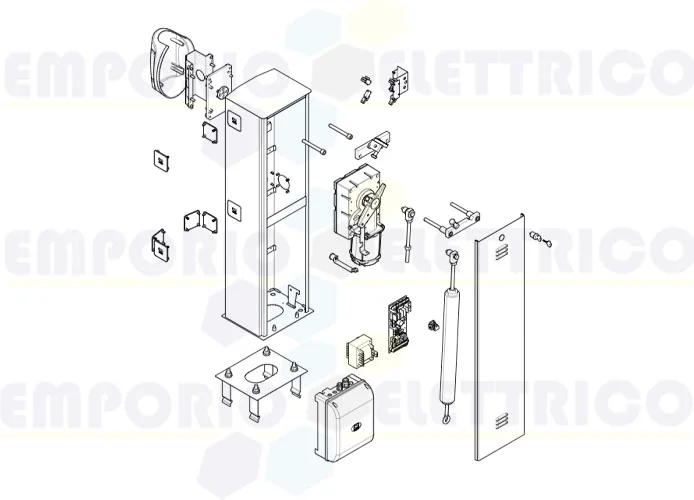 EMPORIO ELETTRICO
EMPORIO ELETTRICO
EMPORIO ELETTRICO