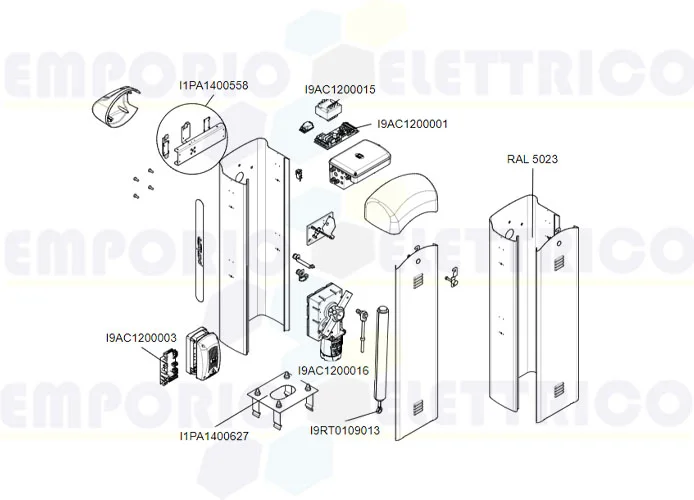 EMPORIO ELETTRICO

I1PA1400558

I9AC1200015

I9AC1200001

RAL 5023

EMPORIO ELETTRICO

I9AC1200003

I9AC1200016

EMPORIO ELETTRICO

I1PA1400627

I9RT0109013