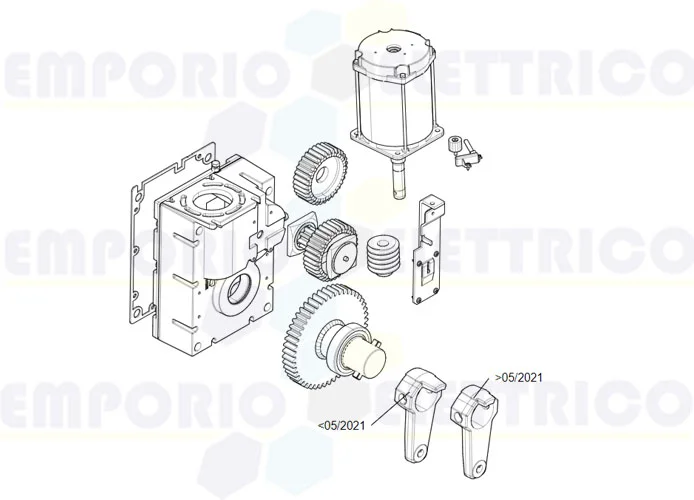 EMPORIO ELETTRICO
EMPORIO ELETTRICO
EMPORIO ELETTRICO
>05/2021
<05/2021