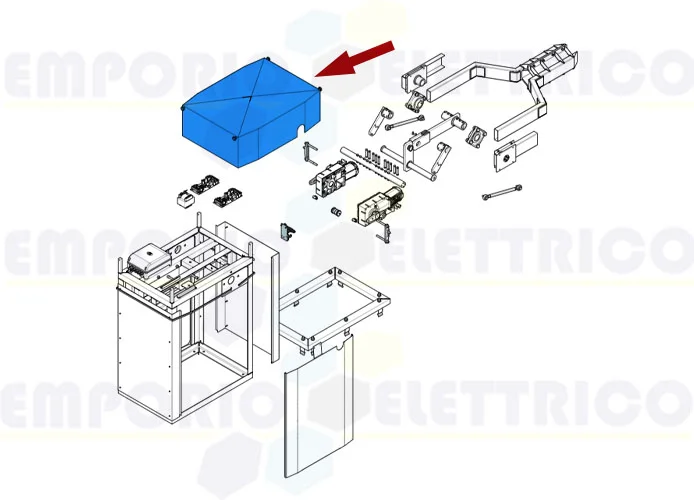 EMPORIO ELETTRICO
EMPORIO ELETTRICO
EMPORIO ELETTRICO