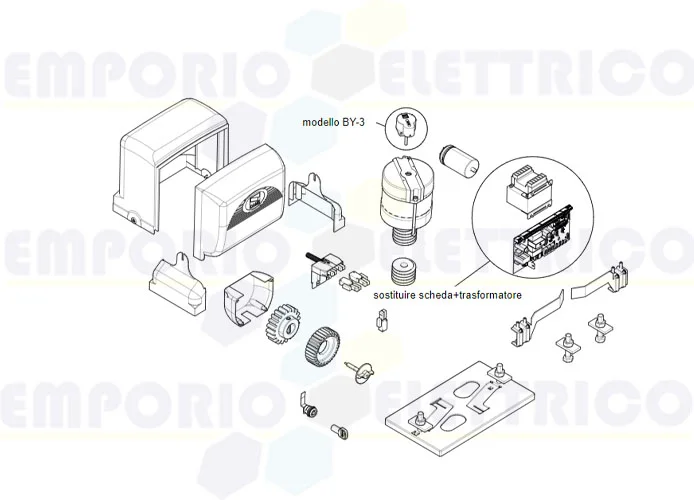 EMPORIO ELETTRICO

modello BY-3

EMPORIO ELETTRICO

sostituire scheda+trasformatore

EMPORIO ELETTRICO