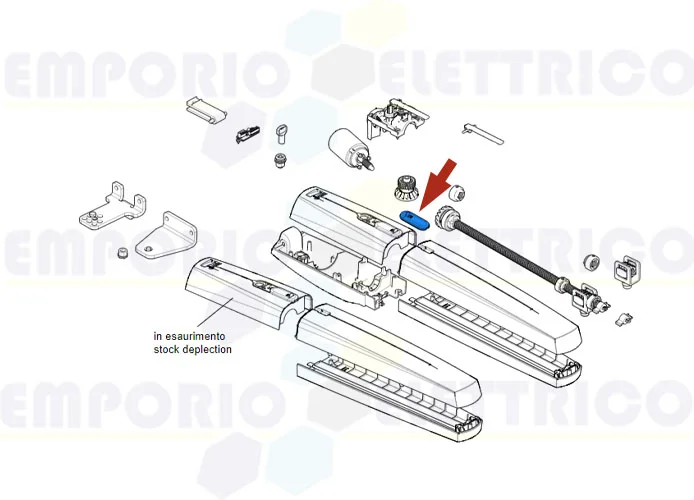 EMPORIO ELETTRICO

EMPORIO ELETTRICO

in esaurimento
stock deplection

EMPORIO ELETTRICO