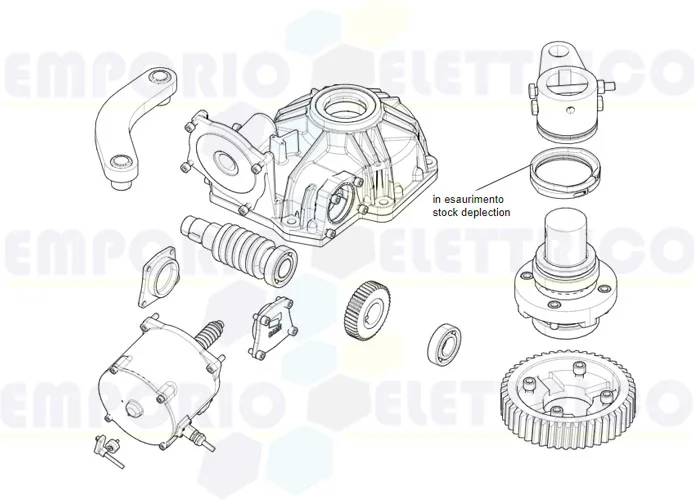 EMPORIO ELETTRICO

in esaurimento
stock deplection

EMPORIO ELETTRICO

EMPORIO ELETTRICO