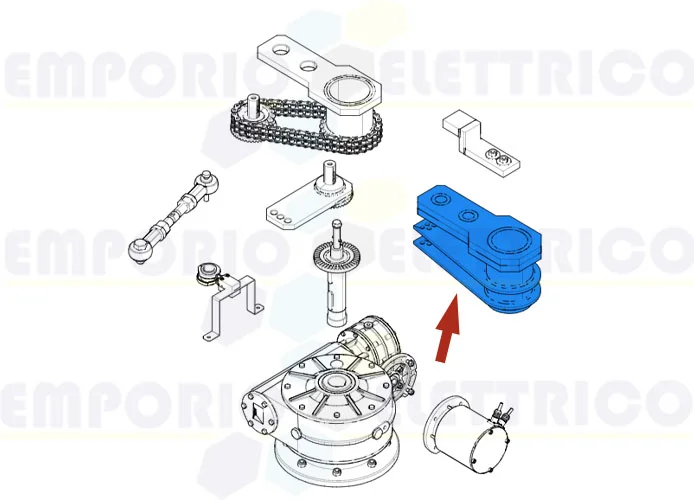 EMPORIO ELETTRICO
EMPORIO ELETTRICO
EMPORIO ELETTRICO