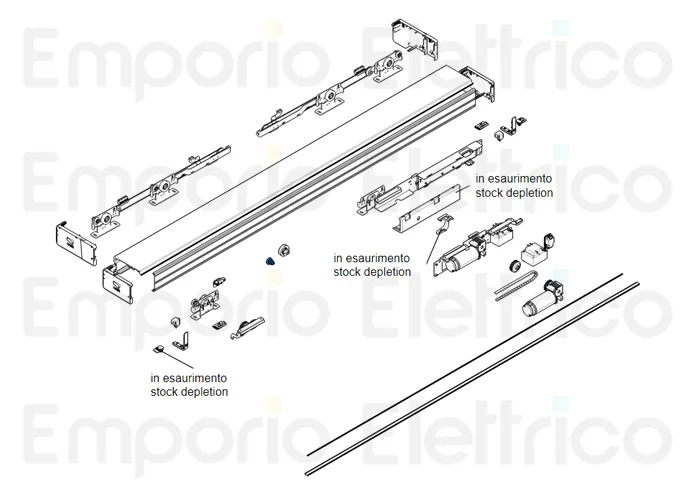 Emporio Elettrico
Emporio Elettrico
Emporio Elettrico
Emporio Elettrico

in esaurimento
stock depletion

in esaurimento
stock depletion

in esaurimento
stock depletion