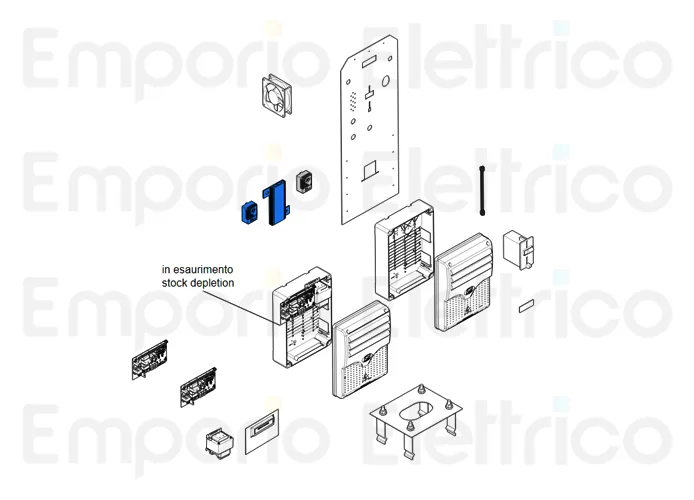 Emporio Elettrico
Emporio Elettrico
in esaurimento
stock depletion
Emporio Elettrico
Emporio Elettrico