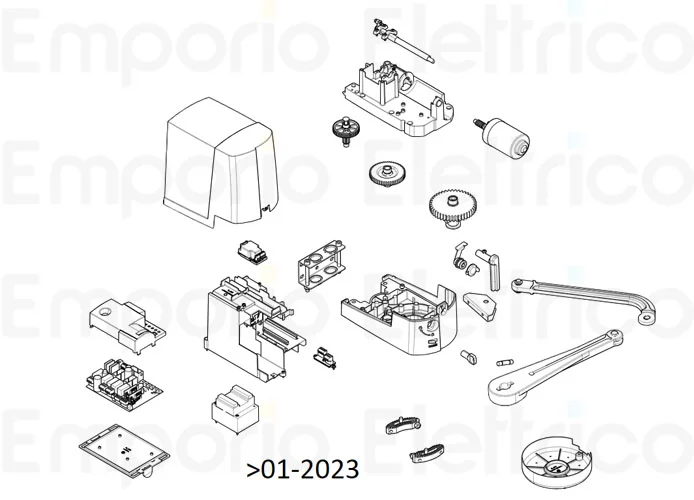 Emporio Elettrico
Emporio Elettrico
Emporio Elettrico
Emporio Elettrico

>01-2023